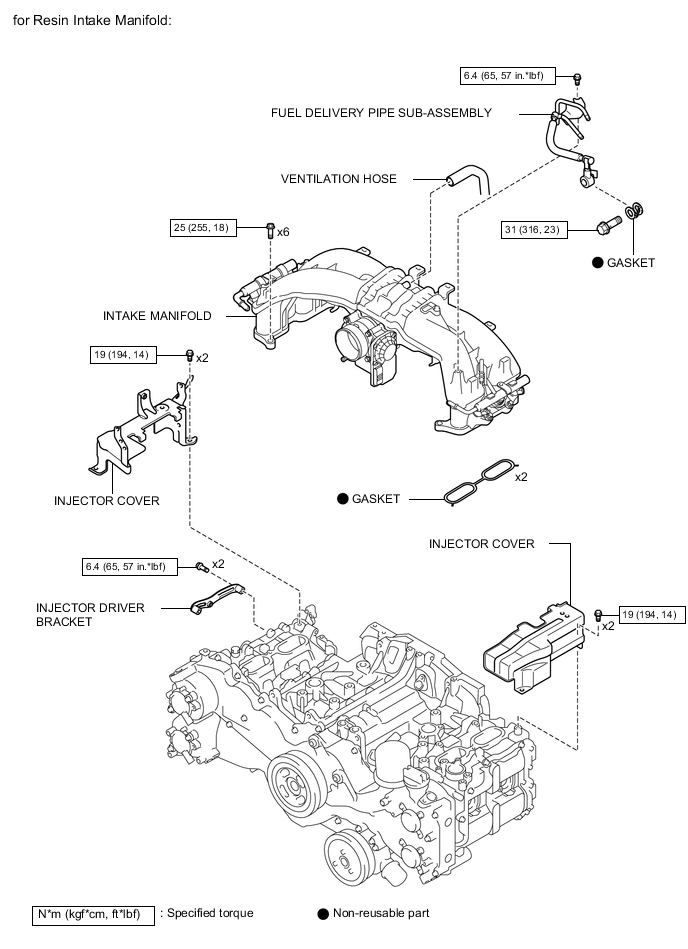 for Resin Intake Manifold:

6.4 (65, 57 in.*lbf)

FUEL DELIVERY PIPE SUB-ASSEMBLY

VENTILATION HOSE

25 (255, 18)

x6

31 (316, 23)

● GASKET

INTAKE MANIFOLD

19 (194, 14)

x2

INJECTOR COVER

● GASKET

x2

INJECTOR COVER

6.4 (65, 57 in.*lbf)

x2

INJECTOR DRIVER BRACKET

19 (194, 14)

x2

N*m (kgf*cm, ft*lbf) : Specified torque

● Non-reusable part