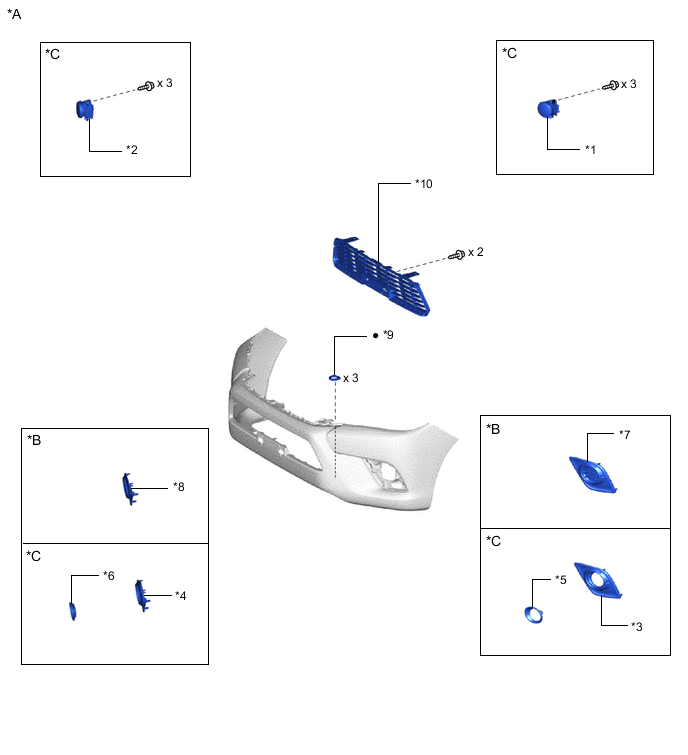 *A

*C

x 3

*2

*C

x 3

*1

*10

x 2

● *9

x 3

*B

*8

*C

*6

*4

*B

*7

*C

*5

*3