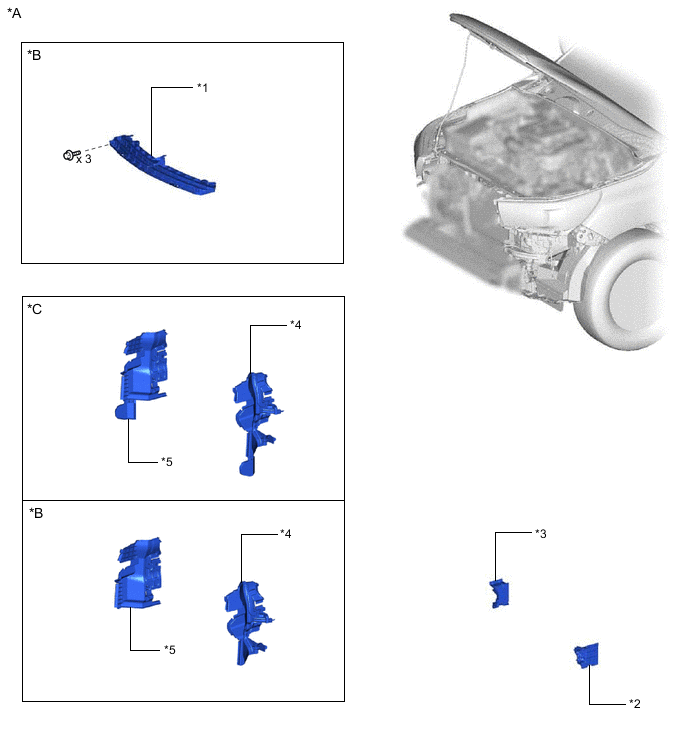 *A

*B

*1

x 3

*C

*4

*5

*B

*4

*5

*3

*2