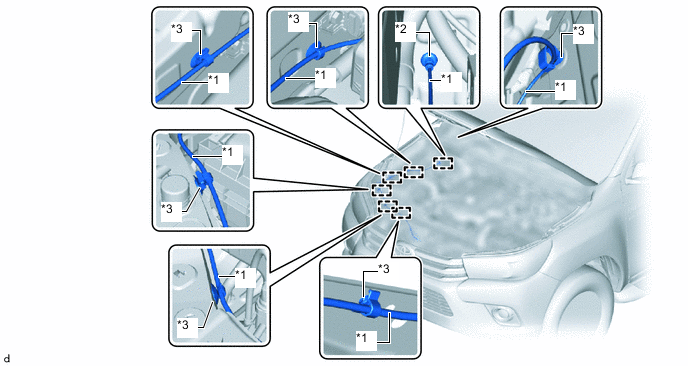 *3
*1
*3
*1
*2
*1
*3
*1
*1
*3
*1
*3
*3
*1
d