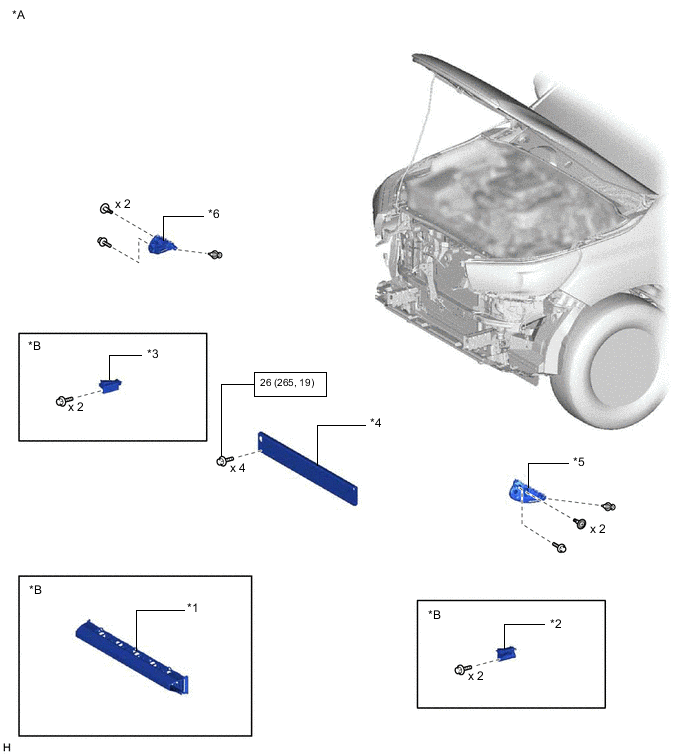 *A

x 2

*6

*B

*3

x 2

26 (265, 19)

*4

x 4

*5

x 2

*B

*1

*B

*2

x 2

H