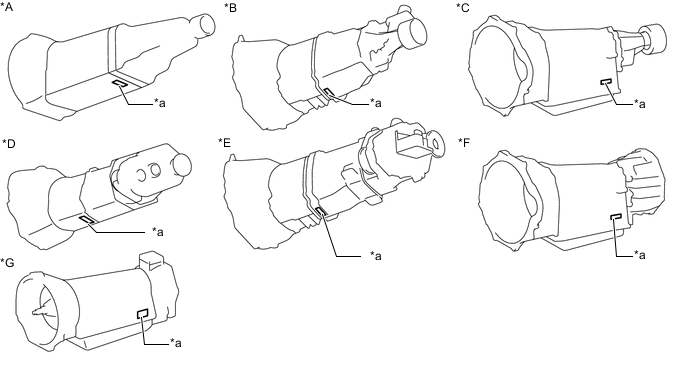 *A

*a

*B

*a

*C

*a

*D

*a

*E

*a

*F

*a

*G

*a