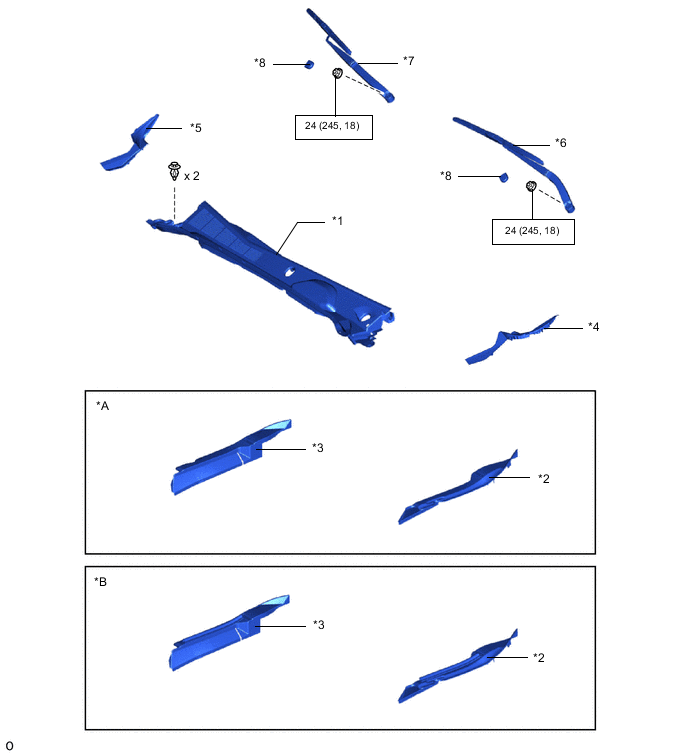 *8
*7
24 (245, 18)
*5
x 2
*6
*8
24 (245, 18)
*1
*4

*A
*3
*2

*B
*3
*2

O