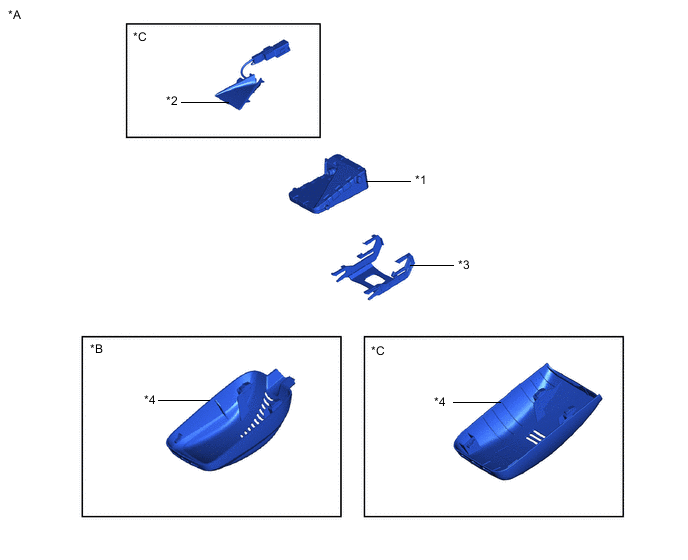 *A

*C

*2

*1

*3

*B

*4

*C

*4