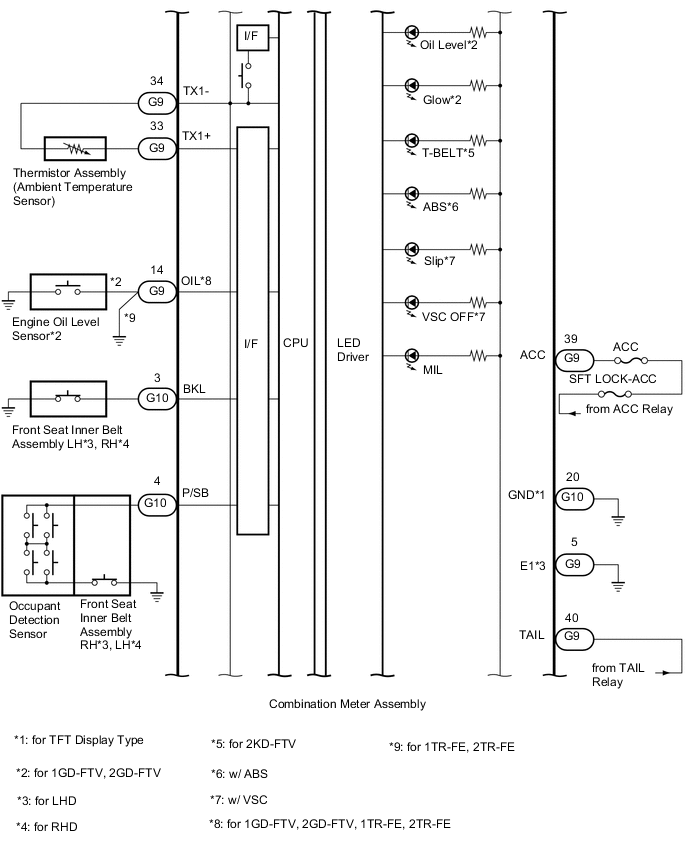 I/F

34
G9
TX1-

33
G9
TX1+

Thermistor Assembly (Ambient Temperature Sensor)

*2
14
G9
OIL*8
*9
Engine Oil Level Sensor*2

3
G10
BKL
Front Seat Inner Belt Assembly LH*3, RH*4

4
G10
P/SB

Occupant Detection Sensor
Front Seat Inner Belt Assembly RH*3, LH*4

I/F
CPU
LED Driver

Oil Level*2
Glow*2
T-BELT*5
ABS*6
Slip*7
VSC OFF*7
MIL

ACC
39
G9
ACC
SFT LOCK-ACC
from ACC Relay

GND*1
20
G10

E1*3
5
G9

TAIL
40
G9
from TAIL Relay

Combination Meter Assembly

*1: for TFT Display Type
*2: for 1GD-FTV, 2GD-FTV
*3: for LHD
*4: for RHD
*5: for 2KD-FTV
*6: w/ ABS
*7: w/ VSC
*8: for 1GD-FTV, 2GD-FTV, 1TR-FE, 2TR-FE
*9: for 1TR-FE, 2TR-FE