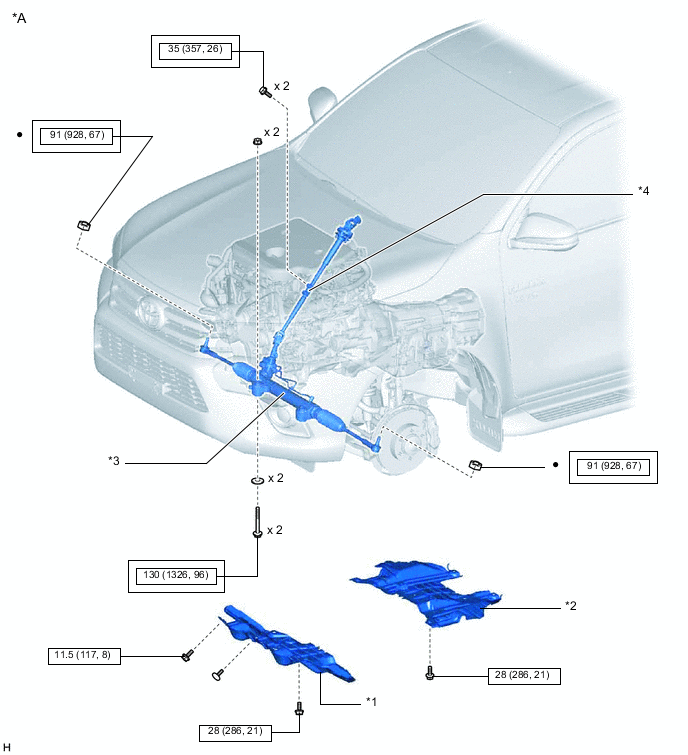 *A

35 (357, 26)

x 2

x 2

● 91 (928, 67)

*4

*3

x 2

● 91 (928, 67)

x 2

130 (1326, 96)

*2

11.5 (117, 8)

28 (286, 21)

*1

28 (286, 21)

H