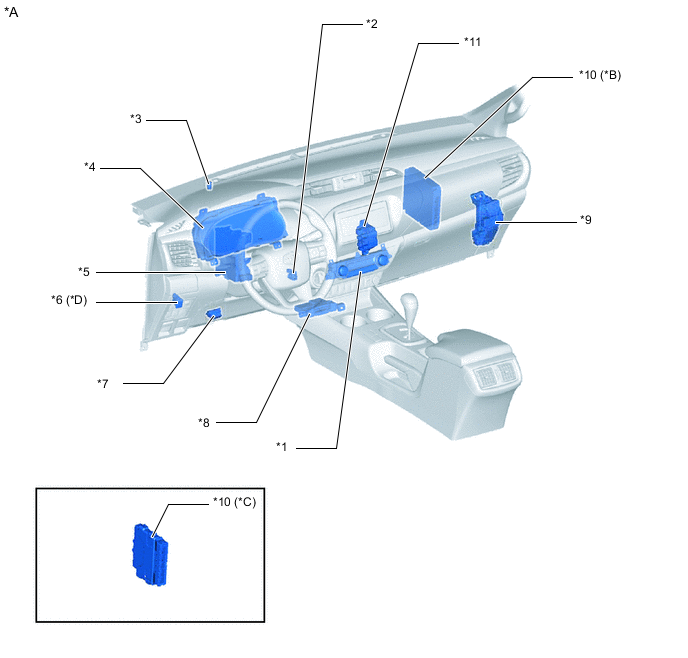 *A

*2

*11

*10 (*B)

*3

*4

*9

*5

*6 (*D)

*7

*8

*1

*10 (*C)