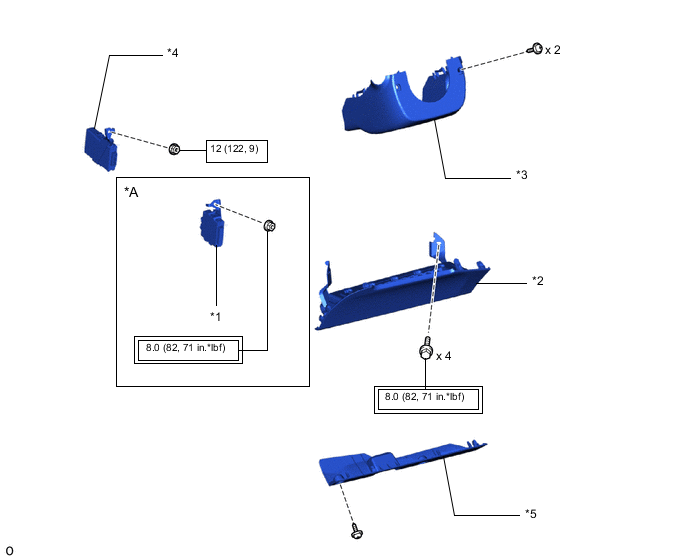 *4

x 2

12 (122, 9)

*3

*A

*1

8.0 (82, 71 in.*lbf)

*2

x 4

8.0 (82, 71 in.*lbf)

*5

o