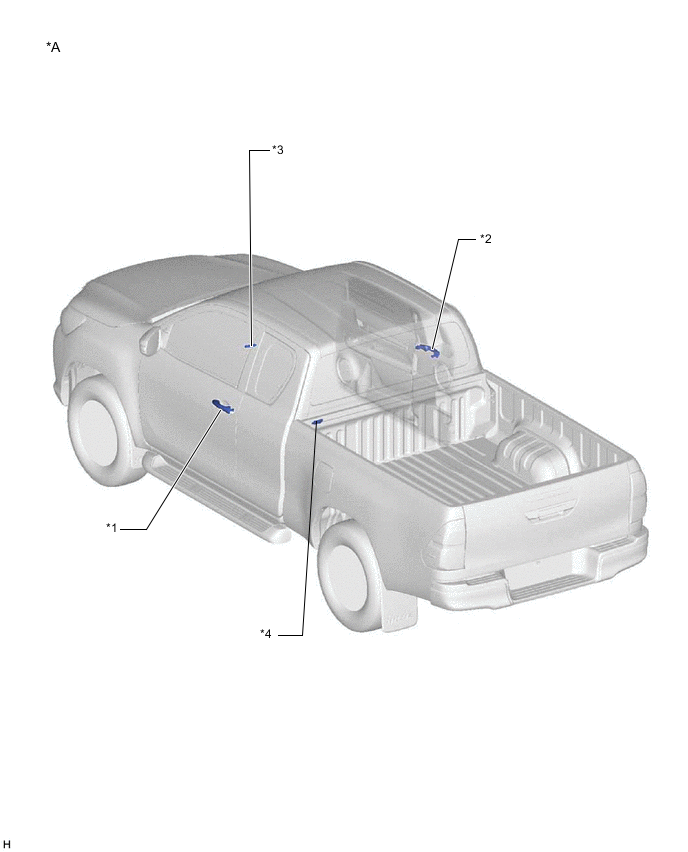 *A

*3

*2

*1

*4

H