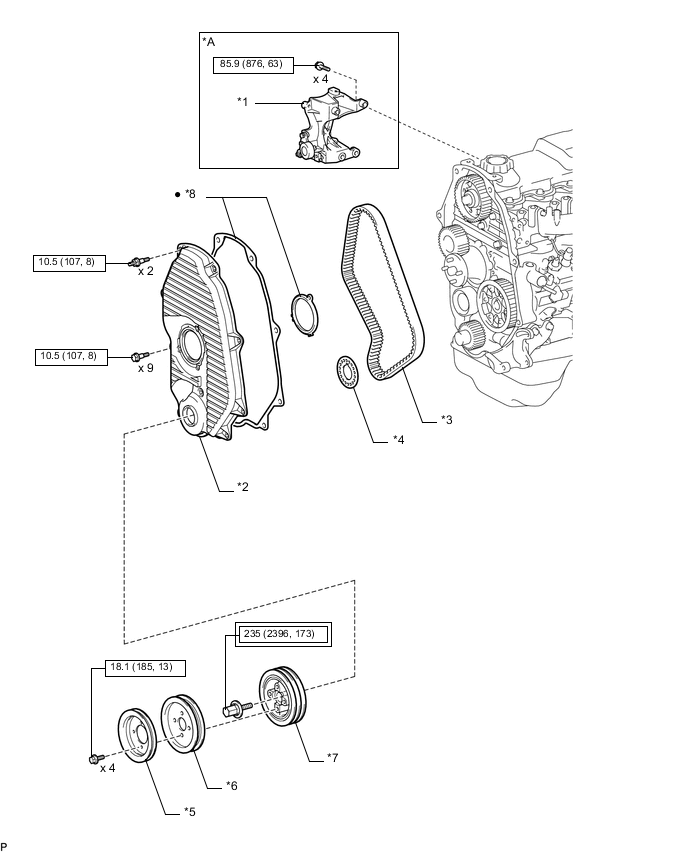 *A

85.9 (876, 63)

x 4

*1

● *8

10.5 (107, 8)

x 2

10.5 (107, 8)

x 9

*3

*4

*2

235 (2396, 173)

18.1 (185, 13)

x 4

*7

*6

*5

P