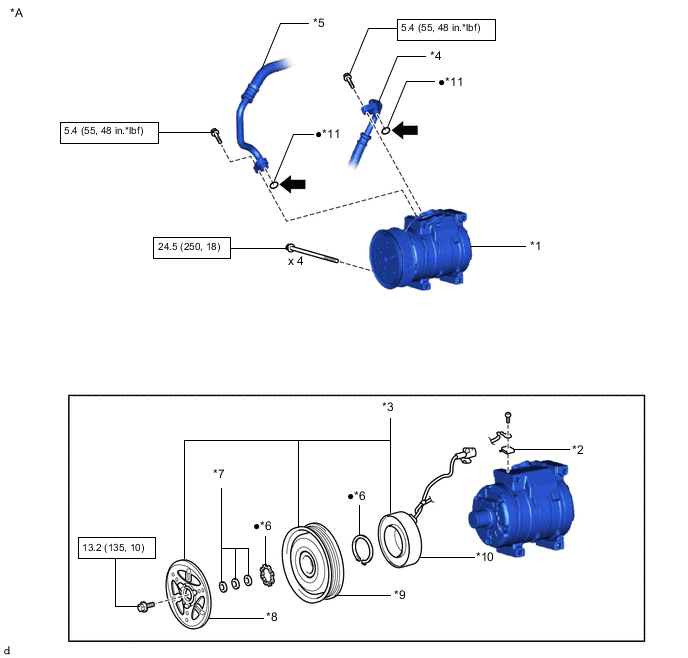 *A

*5

5.4 (55, 48 in.*lbf)

*4

●*11

5.4 (55, 48 in.*lbf)

●*11

24.5 (250, 18)

x 4

*1

*3

*2

*7

●*6

●*6

13.2 (135, 10)

*10

*9

*8

d