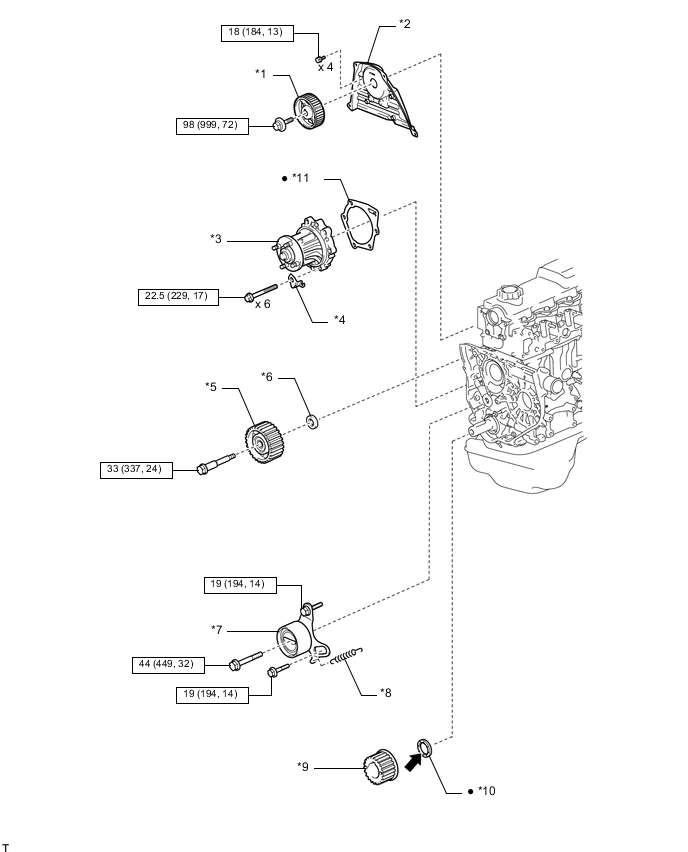 18 (184, 13)

x 4

*2

*1

98 (999, 72)

● *11

*3

22.5 (229, 17)

x 6

*4

*5

*6

33 (337, 24)

19 (194, 14)

*7

44 (449, 32)

19 (194, 14)

*8

*9

● *10

T