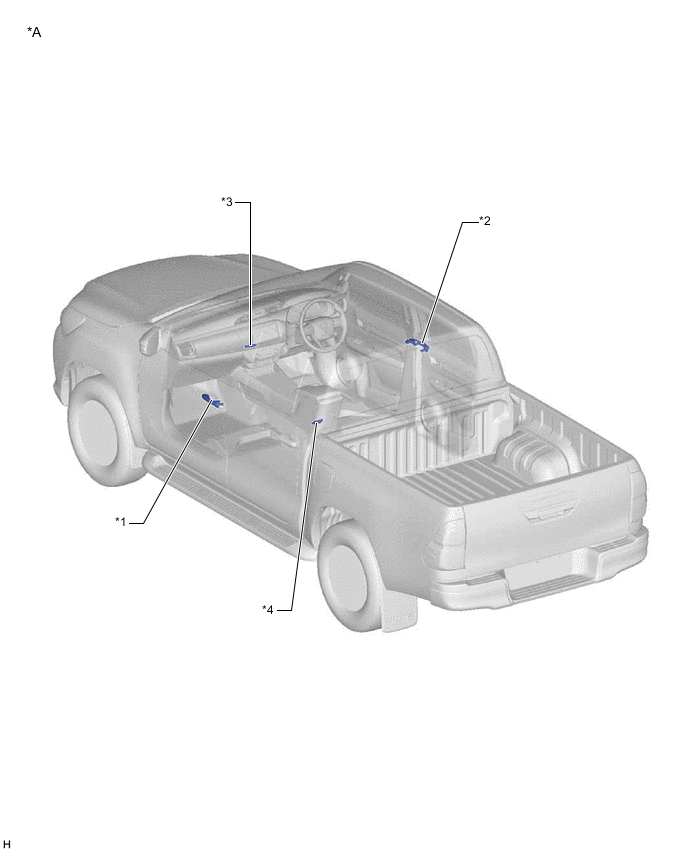 *A

*3

*2

*1

*4

H