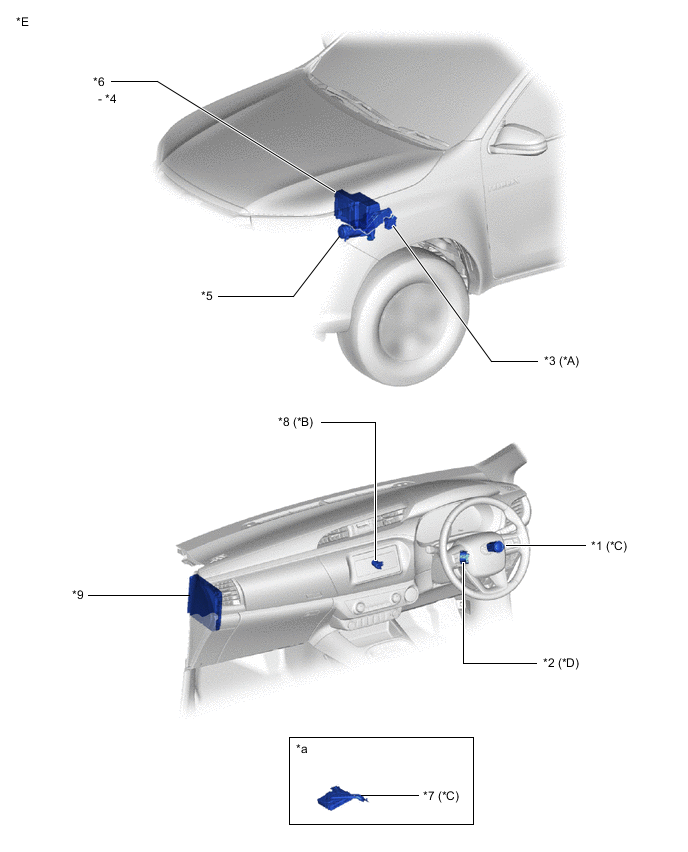 *E

*6
- *4

*5

*3 (*A)

*8 (*B)

*1 (*C)

*9

*2 (*D)

*a

*7 (*C)