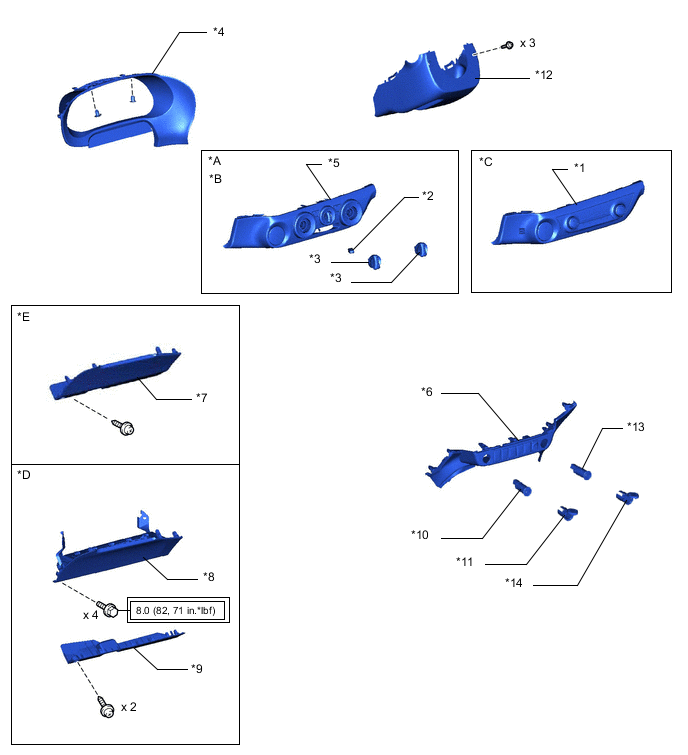 *4

x 3

*12

*A
*B

*5

*2

*3

*3

*C

*1

*E

*7

*D

*8

x 4

8.0 (82, 71 in.*lbf)

*9

x 2

*6

*13

*10

*11

*14