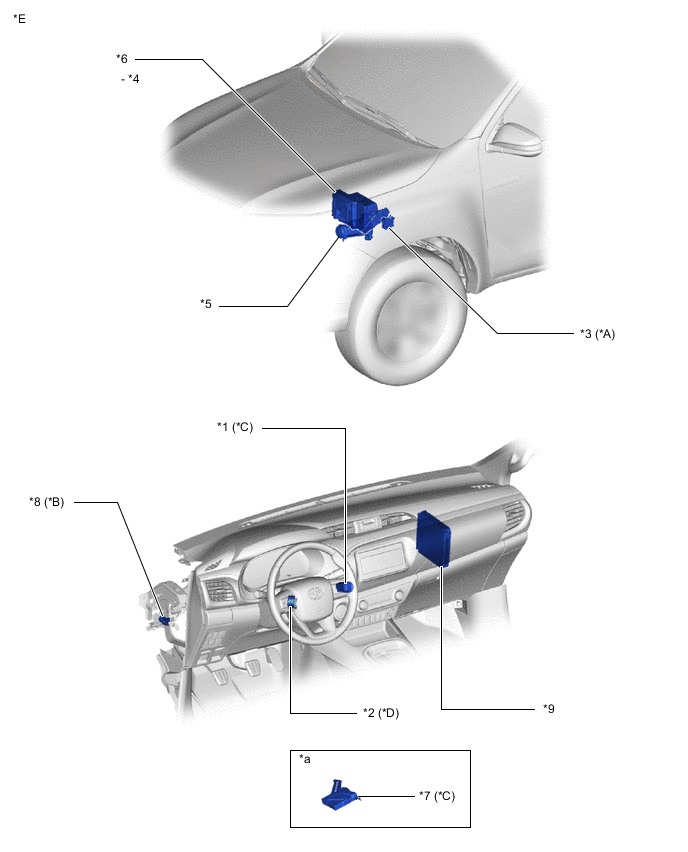 *E

*6
- *4

*5

*3 (*A)

*1 (*C)

*8 (*B)

*2 (*D)

*9

*a

*7 (*C)