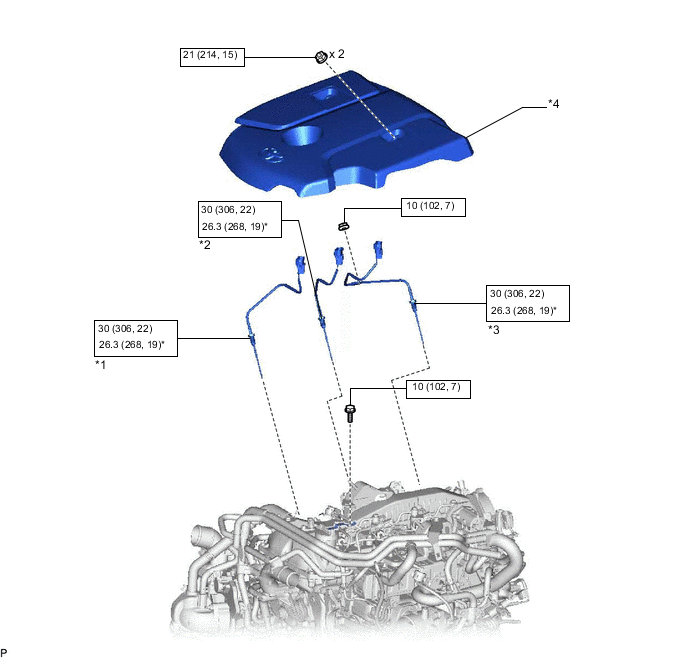 21 (214, 15)

x 2

*4

30 (306, 22)
26.3 (268, 19)*

*2

10 (102, 7)

30 (306, 22)
26.3 (268, 19)*

*3

30 (306, 22)
26.3 (268, 19)*

*1

10 (102, 7)

P