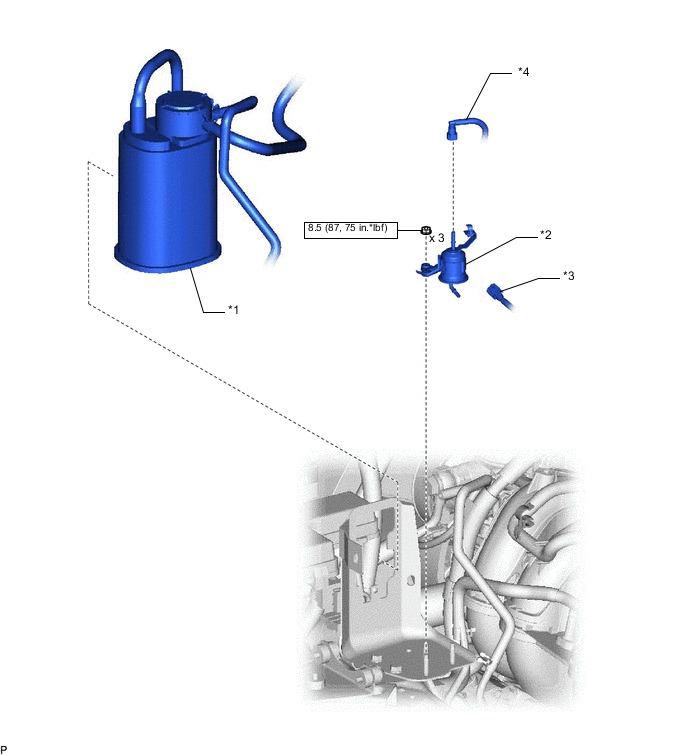 *4

8.5 (87, 75 in.*lbf)

x 3

*2

*3

*1

P