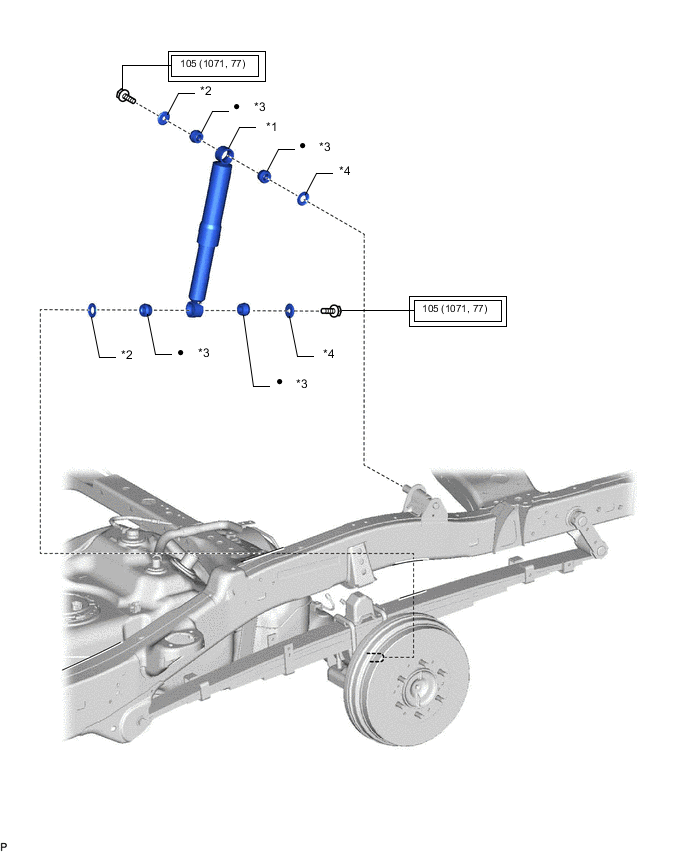 105 (1071, 77)

*2

● *3

*1

● *3

*4

105 (1071, 77)

*2

● *3

*4

● *3

P