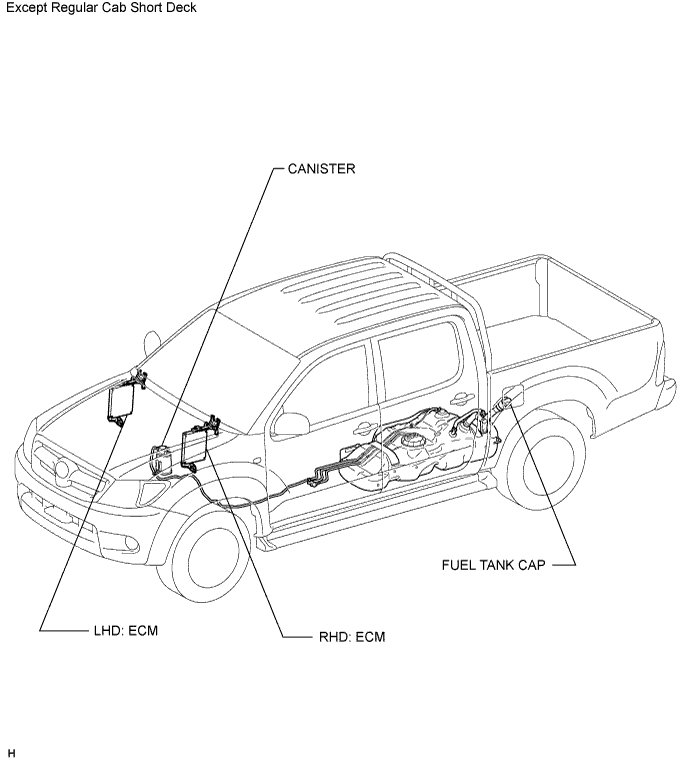 Except Regular Cab Short Deck

CANISTER

FUEL TANK CAP

LHD: ECM

RHD: ECM

H