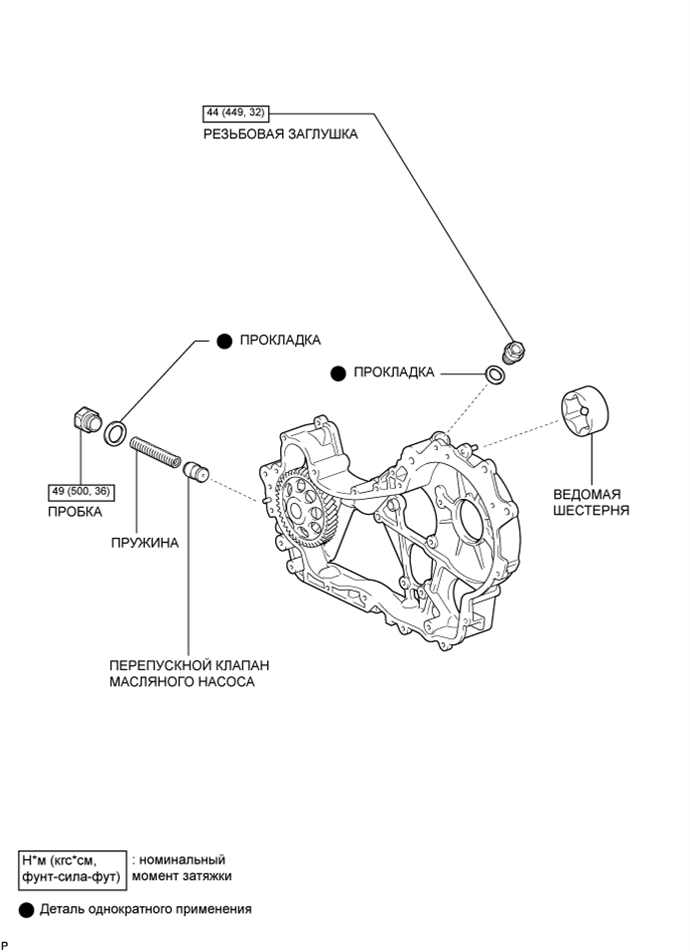 44 (449, 32)
РЕЗЬБОВАЯ ЗАГЛУШКА

ПРОКЛАДКА

ПРОКЛАДКА

49 (500, 36)
ПРОБКА

ПРУЖИНА

ВЕДОМАЯ ШЕСТЕРНЯ

ПЕРЕПУСКНОЙ КЛАПАН МАСЛЯНОГО НАСОСА

Н*м (кгс*см, фунт-сила-фут) : номинальный момент затяжки

Деталь однократного применения

P