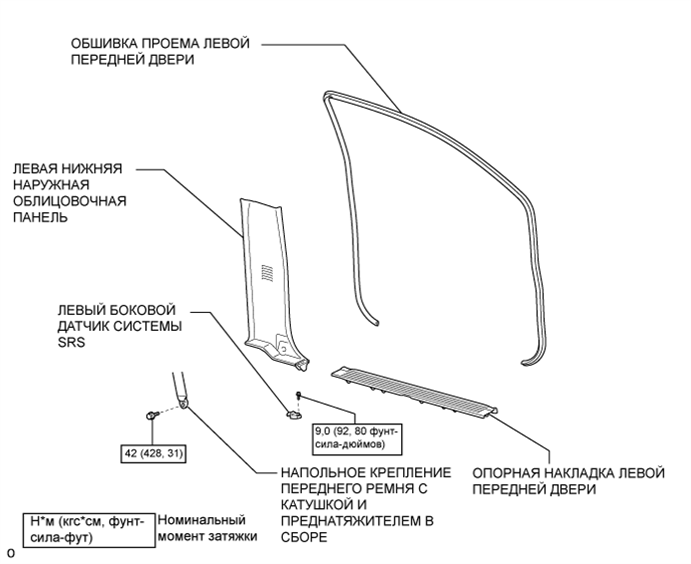 ОБШИВКА ПРОЕМА ЛЕВОЙ ПЕРЕДНЕЙ ДВЕРИ

ЛЕВАЯ НИЖНЯЯ НАРУЖНАЯ ОБЛИЦОВОЧНАЯ ПАНЕЛЬ

ЛЕВЫЙ БОКОВОЙ ДАТЧИК СИСТЕМЫ SRS

9,0 (92, 80 фунт-сила-дюймов)

42 (428, 31)

НАПОЛЬНОЕ КРЕПЛЕНИЕ ПЕРЕДНЕГО РЕМНЯ С КАТУШКОЙ И ПРЕДНАТЯЖИТЕЛЕМ В СБОРЕ

ОПОРНАЯ НАКЛАДКА ЛЕВОЙ ПЕРЕДНЕЙ ДВЕРИ

Н*м (кгс*см, фунт-сила-фут)

Номинальный момент затяжки

о