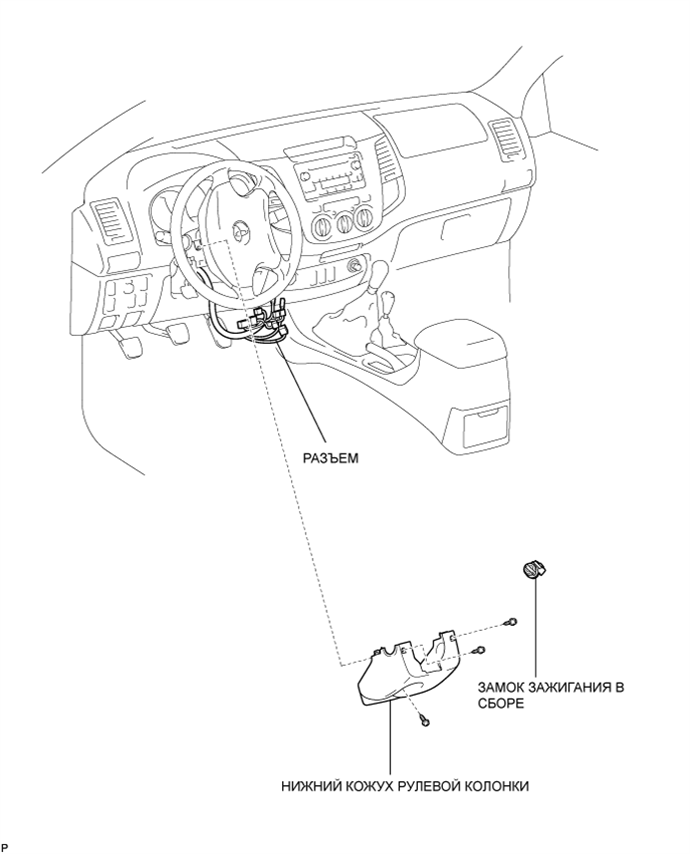 РАЗЪЕМ

ЗАМОК ЗАЖИГАНИЯ В СБОРЕ

НИЖНИЙ КОЖУХ РУЛЕВОЙ КОЛОНКИ

P