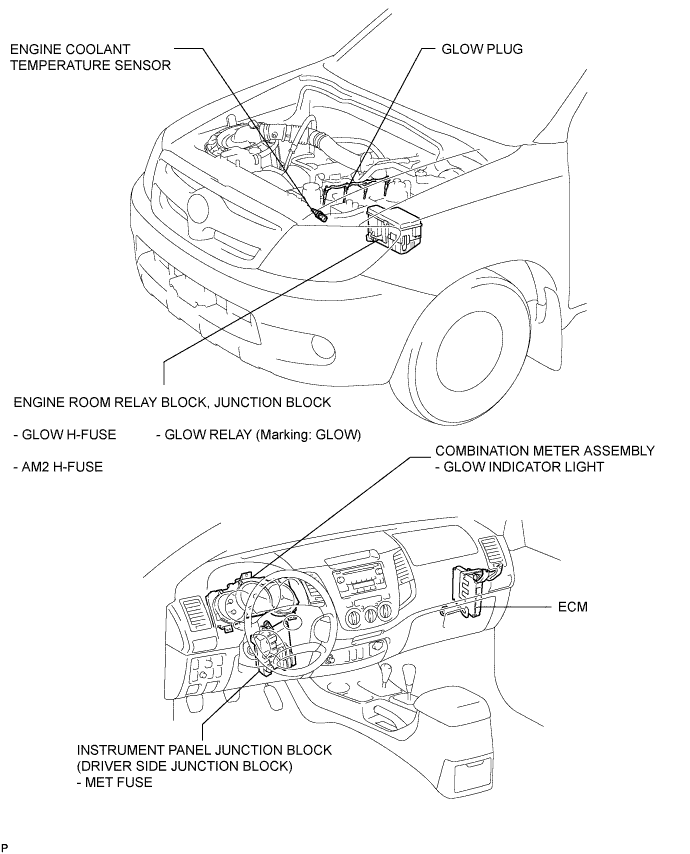 ENGINE COOLANT TEMPERATURE SENSOR

GLOW PLUG

ENGINE ROOM RELAY BLOCK, JUNCTION BLOCK

- GLOW H-FUSE

- GLOW RELAY (Marking: GLOW)

- AM2 H-FUSE

COMBINATION METER ASSEMBLY
- GLOW INDICATOR LIGHT

ECM

INSTRUMENT PANEL JUNCTION BLOCK
(DRIVER SIDE JUNCTION BLOCK)
- MET FUSE

P