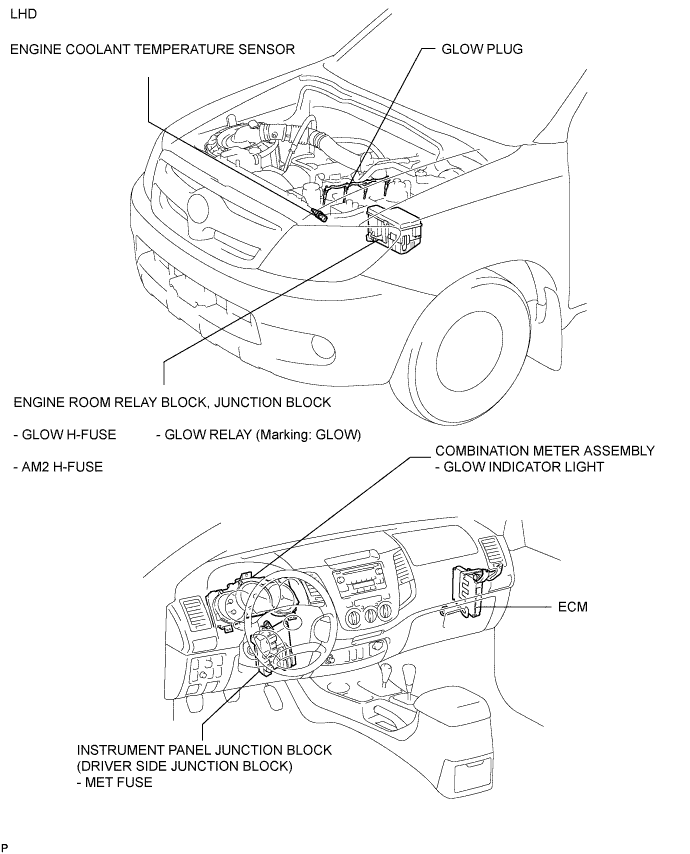 LHD

ENGINE COOLANT TEMPERATURE SENSOR

GLOW PLUG

ENGINE ROOM RELAY BLOCK, JUNCTION BLOCK

- GLOW H-FUSE

- GLOW RELAY (Marking: GLOW)

- AM2 H-FUSE

COMBINATION METER ASSEMBLY
- GLOW INDICATOR LIGHT

ECM

INSTRUMENT PANEL JUNCTION BLOCK
(DRIVER SIDE JUNCTION BLOCK)
- MET FUSE

P