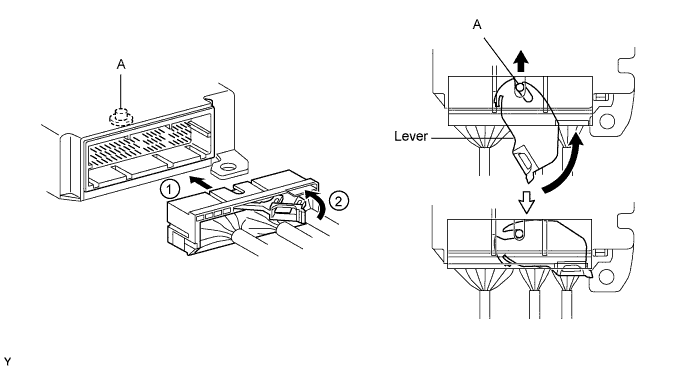 A

1

2

A

Lever

Y