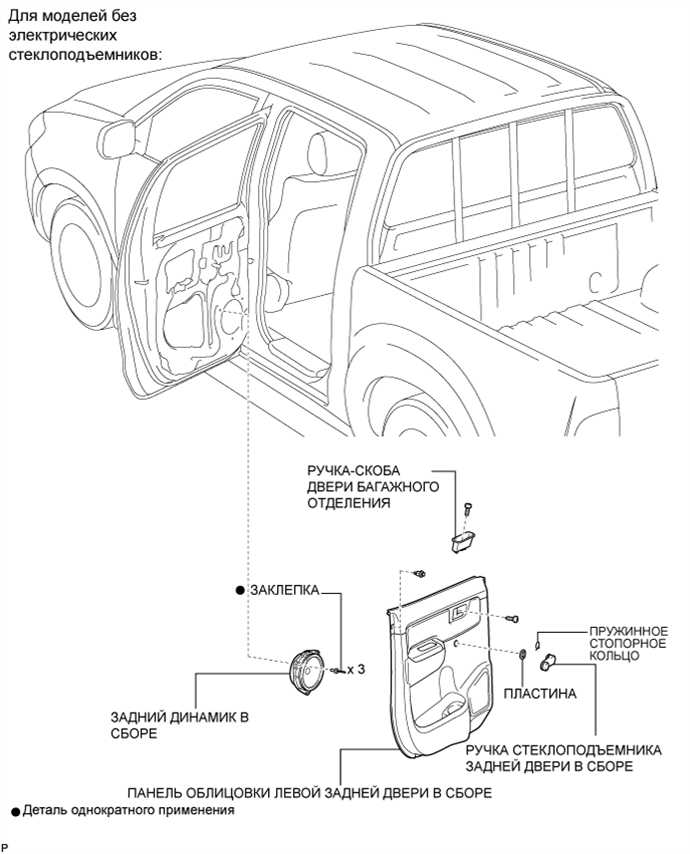 Для моделей без электрических стеклоподъемников:

РУЧКА-СКОБА ДВЕРИ БАГАЖНОГО ОТДЕЛЕНИЯ

● ЗАКЛЕПКА

x 3

ПРУЖИННОЕ СТОПОРНОЕ КОЛЬЦО

ПЛАСТИНА

ЗАДНИЙ ДИНАМИК В СБОРЕ

РУЧКА СТЕКЛОПОДЪЕМНИКА ЗАДНЕЙ ДВЕРИ В СБОРЕ

ПАНЕЛЬ ОБЛИЦОВКИ ЛЕВОЙ ЗАДНЕЙ ДВЕРИ В СБОРЕ

● Деталь однократного применения

P