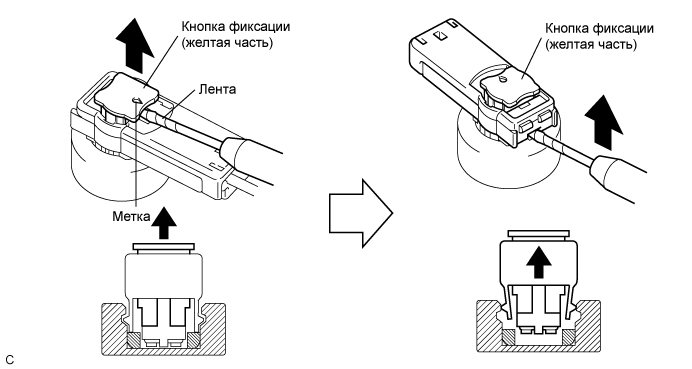 Кнопка фиксации (желтая часть)

Лента

Метка

Кнопка фиксации (желтая часть)

C