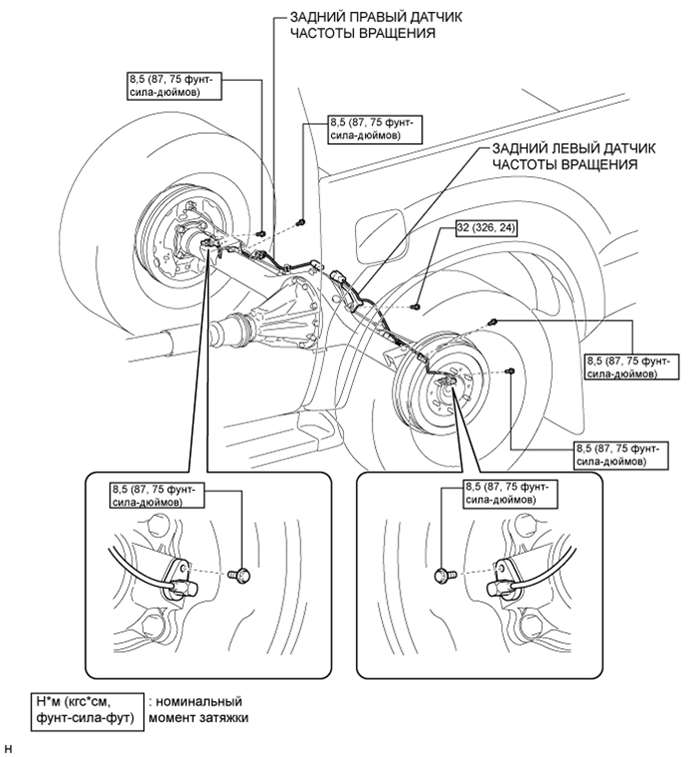 ЗАДНИЙ ПРАВЫЙ ДАТЧИК ЧАСТОТЫ ВРАЩЕНИЯ

8,5 (87, 75 фунт-сила-дюймов)

8,5 (87, 75 фунт-сила-дюймов)

ЗАДНИЙ ЛЕВЫЙ ДАТЧИК ЧАСТОТЫ ВРАЩЕНИЯ

32 (326, 24)

8,5 (87, 75 фунт-сила-дюймов)

8,5 (87, 75 фунт-сила-дюймов)

8,5 (87, 75 фунт-сила-дюймов)

8,5 (87, 75 фунт-сила-дюймов)

Н*м (кгс*см, фунт-сила-фут) : номинальный момент затяжки

н