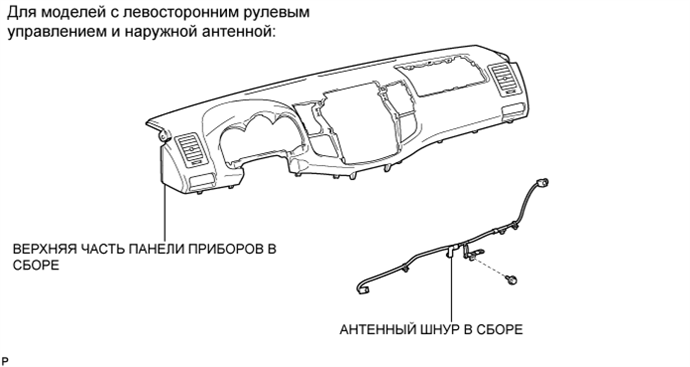 Для моделей с левосторонним рулевым управлением и наружной антенной:

ВЕРХНЯЯ ЧАСТЬ ПАНЕЛИ ПРИБОРОВ В СБОРЕ

АНТЕННЫЙ ШНУР В СБОРЕ

P