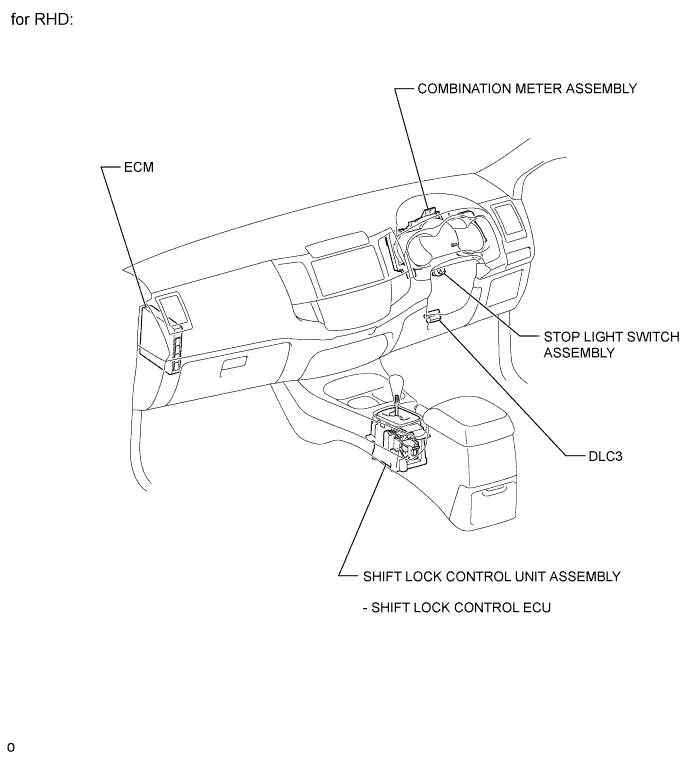 for RHD:

COMBINATION METER ASSEMBLY

ECM

STOP LIGHT SWITCH ASSEMBLY

DLC3

SHIFT LOCK CONTROL UNIT ASSEMBLY

- SHIFT LOCK CONTROL ECU

o