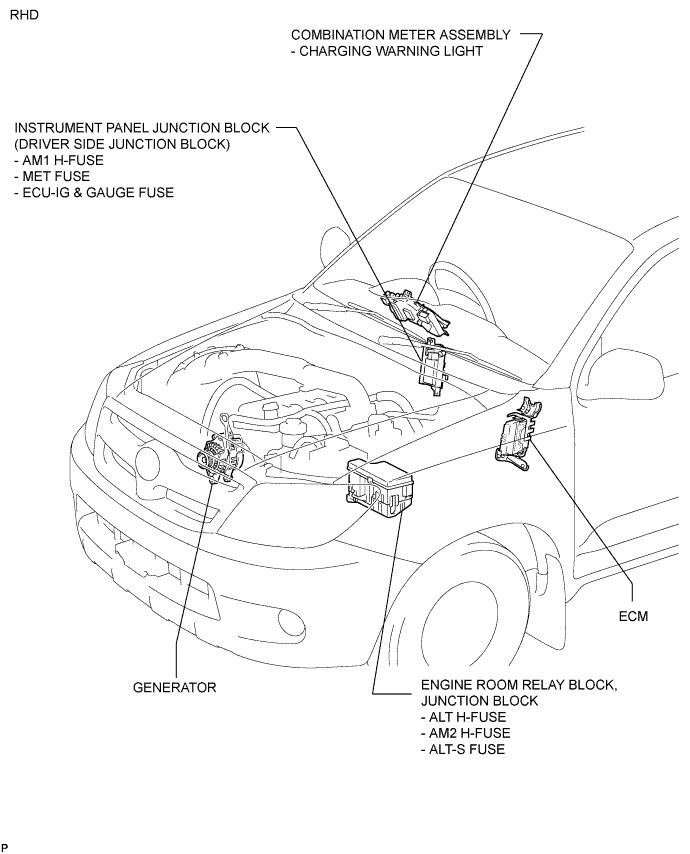 RHD

COMBINATION METER ASSEMBLY
- CHARGING WARNING LIGHT

INSTRUMENT PANEL JUNCTION BLOCK
(DRIVER SIDE JUNCTION BLOCK)
- AM1 H-FUSE
- MET FUSE
- ECU-IG & GAUGE FUSE

ECM

GENERATOR

ENGINE ROOM RELAY BLOCK, JUNCTION BLOCK
- ALT H-FUSE
- AM2 H-FUSE
- ALT-S FUSE

P