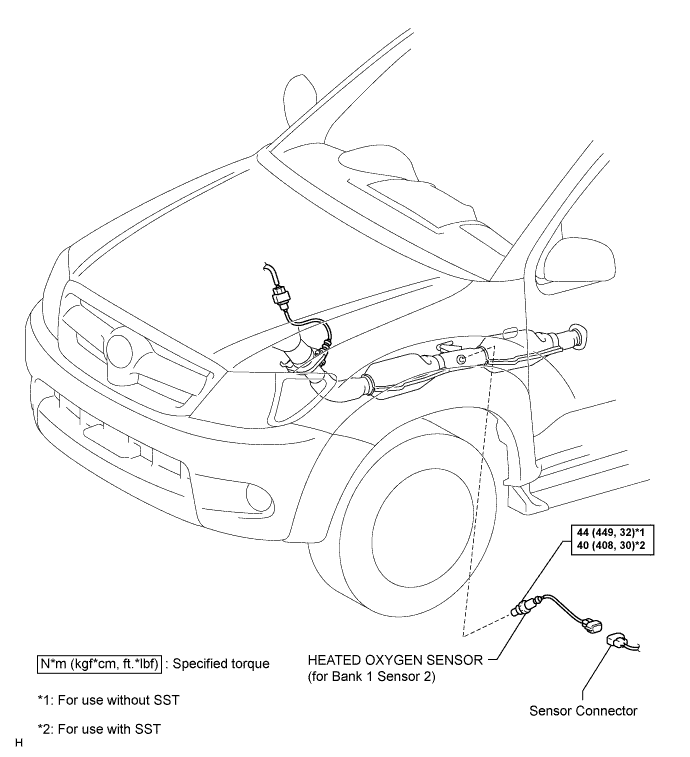 44 (449, 32)*1
40 (408, 30)*2

HEATED OXYGEN SENSOR
(for Bank 1 Sensor 2)

Sensor Connector

N*m (kgf*cm, ft.*lbf) : Specified torque

*1: For use without SST

*2: For use with SST

H