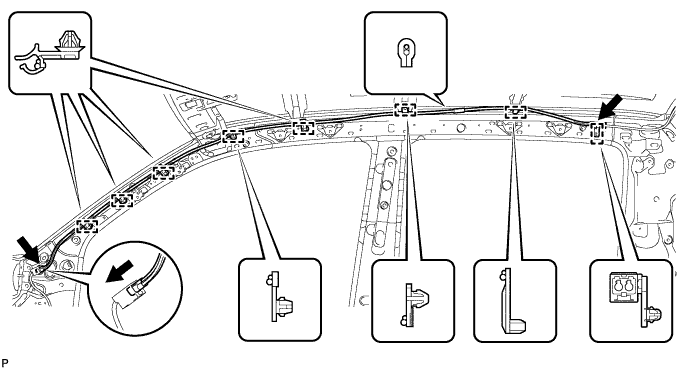 P