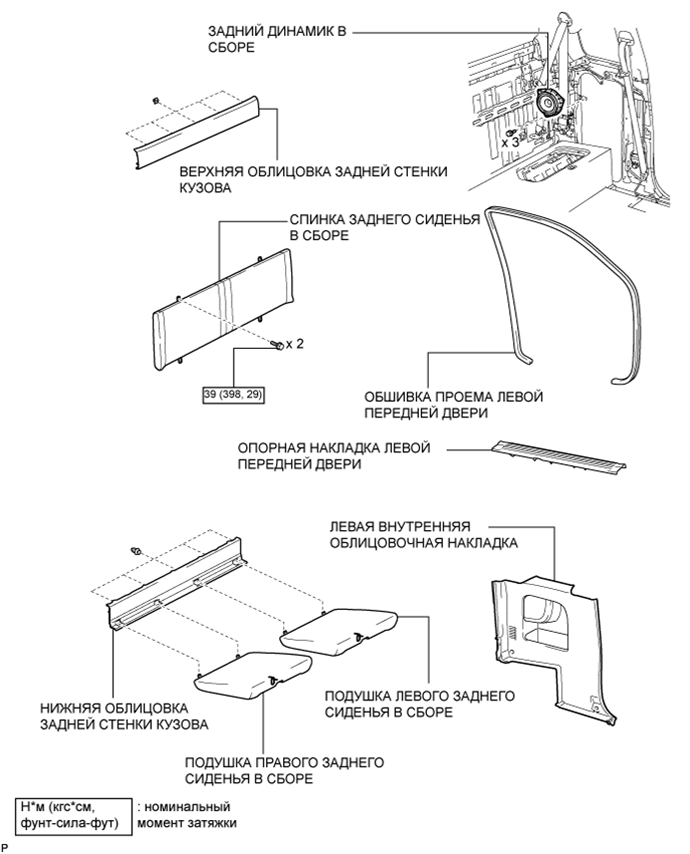 ЗАДНИЙ ДИНАМИК В СБОРЕ

x 3

ВЕРХНЯЯ ОБЛИЦОВКА ЗАДНЕЙ СТЕНКИ КУЗОВА

СПИНКА ЗАДНЕГО СИДЕНЬЯ В СБОРЕ

x 2

39 (398, 29)

ОБШИВКА ПРОЕМА ЛЕВОЙ ПЕРЕДНЕЙ ДВЕРИ

ОПОРНАЯ НАКЛАДКА ЛЕВОЙ ПЕРЕДНЕЙ ДВЕРИ

ЛЕВАЯ ВНУТРЕННЯЯ ОБЛИЦОВОЧНАЯ НАКЛАДКА

НИЖНЯЯ ОБЛИЦОВКА ЗАДНЕЙ СТЕНКИ КУЗОВА

ПОДУШКА ЛЕВОГО ЗАДНЕГО СИДЕНЬЯ В СБОРЕ

ПОДУШКА ПРАВОГО ЗАДНЕГО СИДЕНЬЯ В СБОРЕ

Н*м (кгс*см, фунт-сила-фут) : номинальный момент затяжки

P