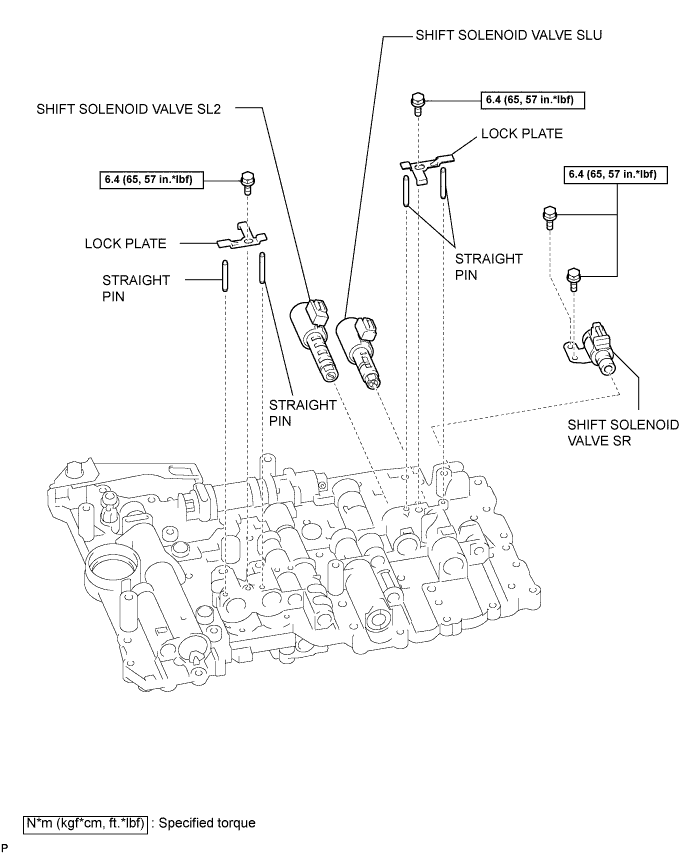 SHIFT SOLENOID VALVE SLU

SHIFT SOLENOID VALVE SL2

6.4 (65, 57 in.*lbf)

LOCK PLATE

6.4 (65, 57 in.*lbf)

6.4 (65, 57 in.*lbf)

LOCK PLATE

STRAIGHT PIN

STRAIGHT PIN

STRAIGHT PIN

SHIFT SOLENOID VALVE SR

N*m (kgf*cm, ft.*lbf) : Specified torque

P