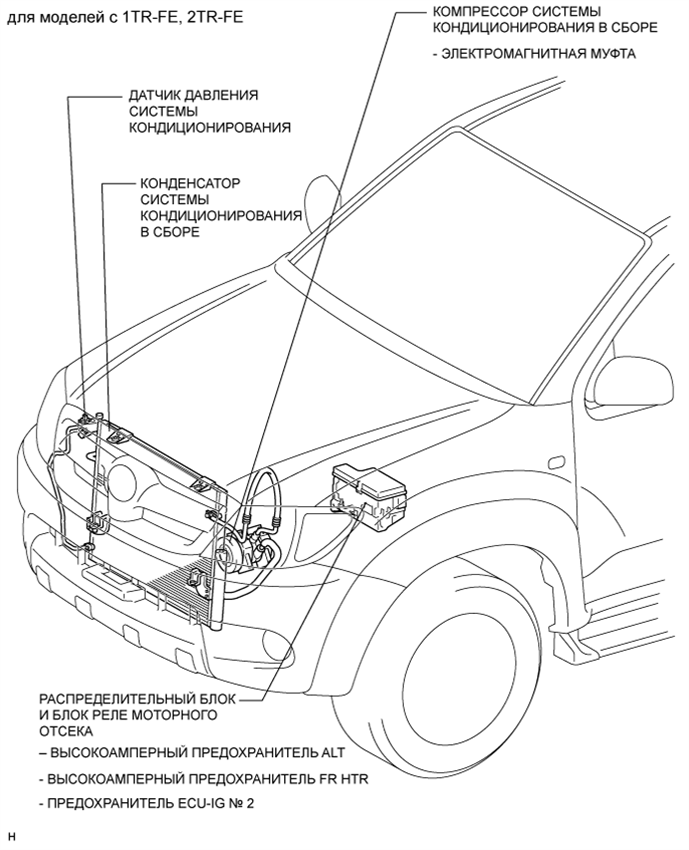 для моделей с 1TR-FE, 2TR-FE

КОМПРЕССОР СИСТЕМЫ КОНДИЦИОНИРОВАНИЯ В СБОРЕ

- ЭЛЕКТРОМАГНИТНАЯ МУФТА

ДАТЧИК ДАВЛЕНИЯ СИСТЕМЫ КОНДИЦИОНИРОВАНИЯ

КОНДЕНСАТОР СИСТЕМЫ КОНДИЦИОНИРОВАНИЯ В СБОРЕ

РАСПРЕДЕЛИТЕЛЬНЫЙ БЛОК И БЛОК РЕЛЕ МОТОРНОГО ОТСЕКА

– ВЫСОКОАМПЕРНЫЙ ПРЕДОХРАНИТЕЛЬ ALT

- ВЫСОКОАМПЕРНЫЙ ПРЕДОХРАНИТЕЛЬ FR HTR

- ПРЕДОХРАНИТЕЛЬ ECU-IG № 2

H