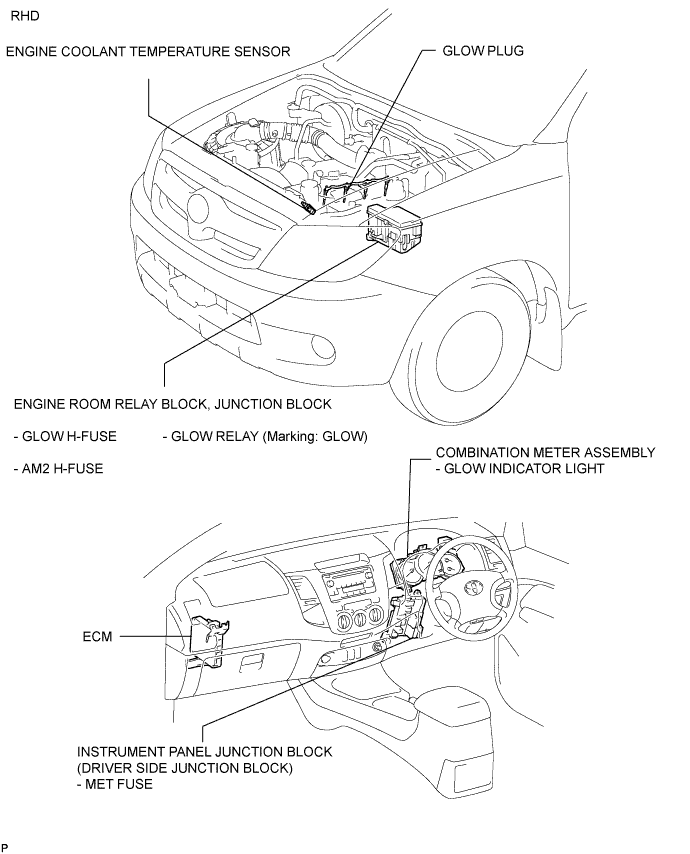 RHD

ENGINE COOLANT TEMPERATURE SENSOR

GLOW PLUG

ENGINE ROOM RELAY BLOCK, JUNCTION BLOCK

- GLOW H-FUSE

- GLOW RELAY (Marking: GLOW)

- AM2 H-FUSE

COMBINATION METER ASSEMBLY
- GLOW INDICATOR LIGHT

ECM

INSTRUMENT PANEL JUNCTION BLOCK
(DRIVER SIDE JUNCTION BLOCK)
- MET FUSE

P