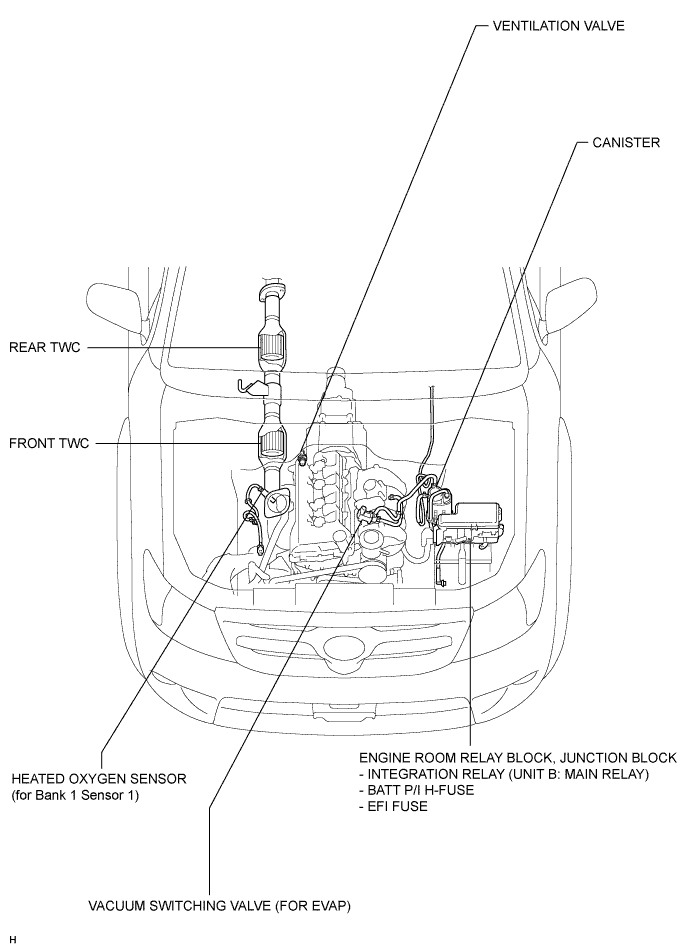 VENTILATION VALVE

CANISTER

REAR TWC

FRONT TWC

HEATED OXYGEN SENSOR
(for Bank 1 Sensor 1)

ENGINE ROOM RELAY BLOCK, JUNCTION BLOCK
- INTEGRATION RELAY (UNIT B: MAIN RELAY)
- BATT P/I H-FUSE
- EFI FUSE

VACUUM SWITCHING VALVE (FOR EVAP)

H