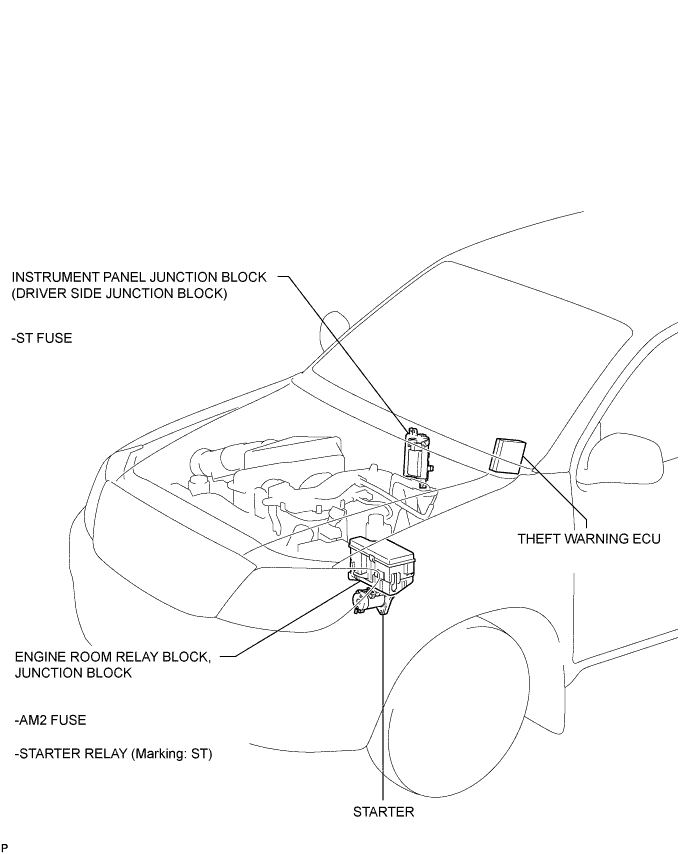 INSTRUMENT PANEL JUNCTION BLOCK
(DRIVER SIDE JUNCTION BLOCK)

-ST FUSE

THEFT WARNING ECU

ENGINE ROOM RELAY BLOCK,
JUNCTION BLOCK

-AM2 FUSE

-STARTER RELAY (Marking: ST)

STARTER

P