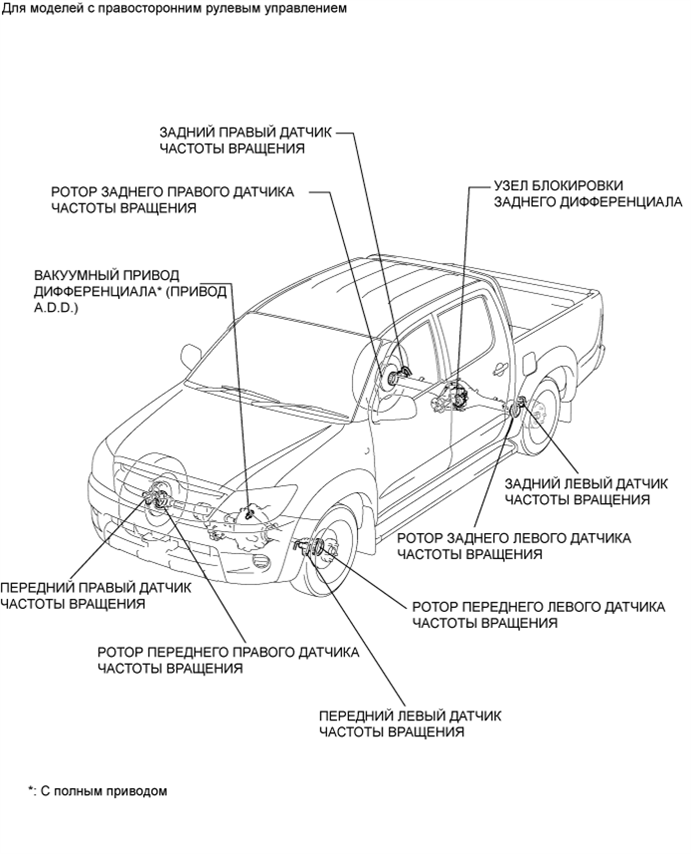 Для моделей с правосторонним рулевым управлением

ЗАДНИЙ ПРАВЫЙ ДАТЧИК ЧАСТОТЫ ВРАЩЕНИЯ

РОТОР ЗАДНЕГО ПРАВОГО ДАТЧИКА ЧАСТОТЫ ВРАЩЕНИЯ

УЗЕЛ БЛОКИРОВКИ ЗАДНЕГО ДИФФЕРЕНЦИАЛА

ВАКУУМНЫЙ ПРИВОД ДИФФЕРЕНЦИАЛА* (ПРИВОД A.D.D.)

ЗАДНИЙ ЛЕВЫЙ ДАТЧИК ЧАСТОТЫ ВРАЩЕНИЯ

РОТОР ЗАДНЕГО ЛЕВОГО ДАТЧИКА ЧАСТОТЫ ВРАЩЕНИЯ

ПЕРЕДНИЙ ПРАВЫЙ ДАТЧИК ЧАСТОТЫ ВРАЩЕНИЯ

РОТОР ПЕРЕДНЕГО ЛЕВОГО ДАТЧИКА ЧАСТОТЫ ВРАЩЕНИЯ

РОТОР ПЕРЕДНЕГО ПРАВОГО ДАТЧИКА ЧАСТОТЫ ВРАЩЕНИЯ

ПЕРЕДНИЙ ЛЕВЫЙ ДАТЧИК ЧАСТОТЫ ВРАЩЕНИЯ

*: С полным приводом