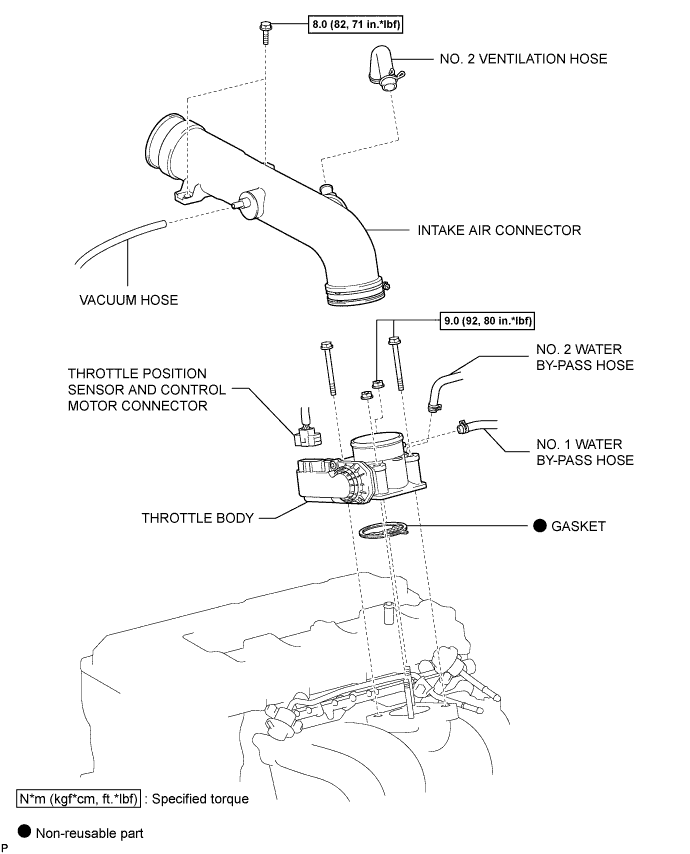 8.0 (82, 71 in.*lbf)

NO. 2 VENTILATION HOSE

INTAKE AIR CONNECTOR

VACUUM HOSE

9.0 (92, 80 in.*lbf)

NO. 2 WATER BY-PASS HOSE

THROTTLE POSITION SENSOR AND CONTROL MOTOR CONNECTOR

NO. 1 WATER BY-PASS HOSE

THROTTLE BODY

● GASKET

N*m (kgf*cm, ft.*lbf) : Specified torque

● Non-reusable part

P