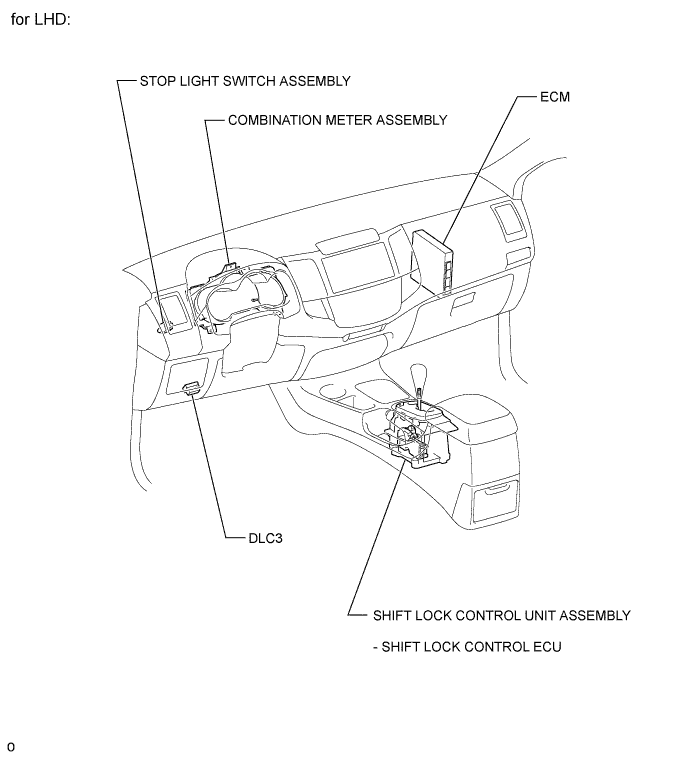 for LHD:

STOP LIGHT SWITCH ASSEMBLY

COMBINATION METER ASSEMBLY

ECM

DLC3

SHIFT LOCK CONTROL UNIT ASSEMBLY

- SHIFT LOCK CONTROL ECU

o