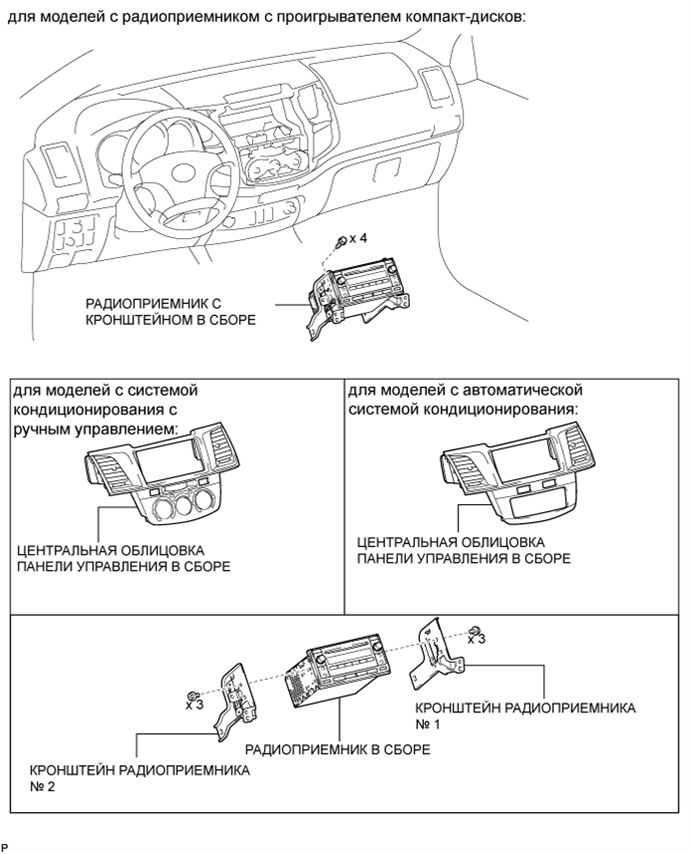 для моделей с радиоприемником с проигрывателем компакт-дисков:

x 4

РАДИОПРИЕМНИК С КРОНШТЕЙНОМ В СБОРЕ

для моделей с системой кондиционирования с ручным управлением:

ЦЕНТРАЛЬНАЯ ОБЛИЦОВКА ПАНЕЛИ УПРАВЛЕНИЯ В СБОРЕ

для моделей с автоматической системой кондиционирования:

ЦЕНТРАЛЬНАЯ ОБЛИЦОВКА ПАНЕЛИ УПРАВЛЕНИЯ В СБОРЕ

x 3

x 3

КРОНШТЕЙН РАДИОПРИЕМНИКА № 1

РАДИОПРИЕМНИК В СБОРЕ

КРОНШТЕЙН РАДИОПРИЕМНИКА № 2

P