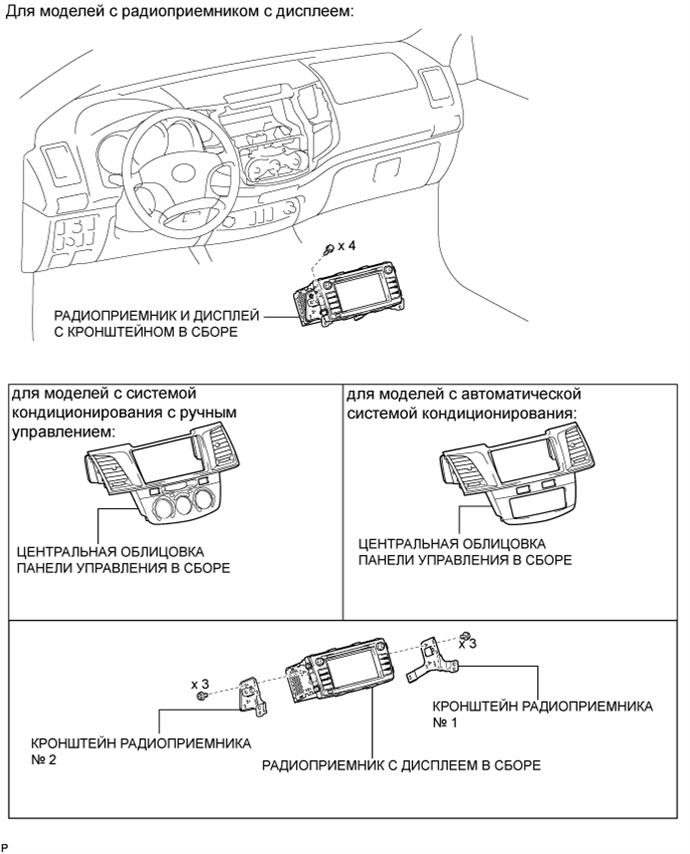 Для моделей с радиоприемником с дисплеем:

x 4

РАДИОПРИЕМНИК И ДИСПЛЕЙ С КРОНШТЕЙНОМ В СБОРЕ

для моделей с системой кондиционирования с ручным управлением:

ЦЕНТРАЛЬНАЯ ОБЛИЦОВКА ПАНЕЛИ УПРАВЛЕНИЯ В СБОРЕ

для моделей с автоматической системой кондиционирования:

ЦЕНТРАЛЬНАЯ ОБЛИЦОВКА ПАНЕЛИ УПРАВЛЕНИЯ В СБОРЕ

x 3

x 3

КРОНШТЕЙН РАДИОПРИЕМНИКА № 1

КРОНШТЕЙН РАДИОПРИЕМНИКА № 2

РАДИОПРИЕМНИК С ДИСПЛЕЕМ В СБОРЕ

P