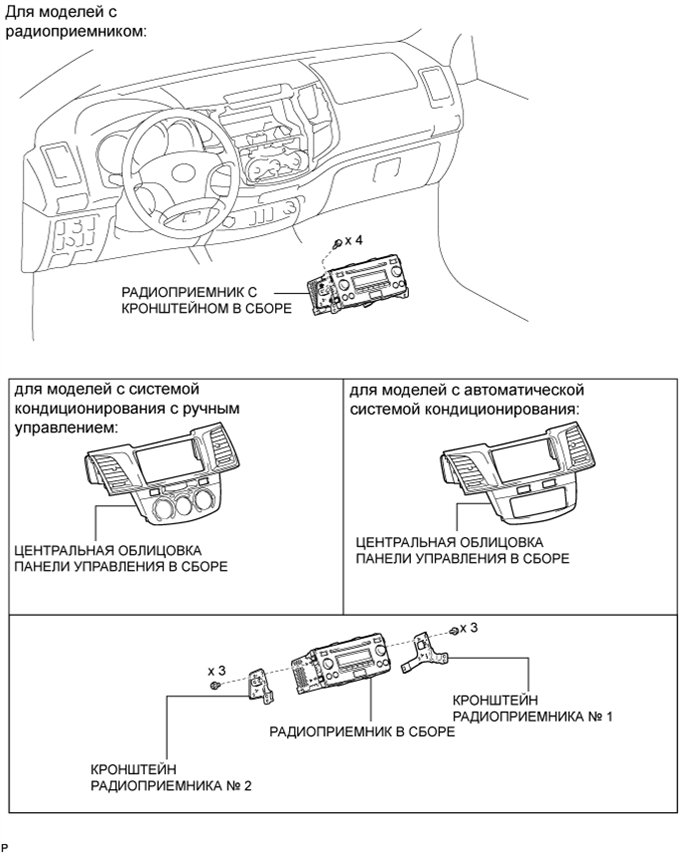 Для моделей с радиоприемником:

x 4

РАДИОПРИЕМНИК С КРОНШТЕЙНОМ В СБОРЕ

для моделей с системой кондиционирования с ручным управлением:

ЦЕНТРАЛЬНАЯ ОБЛИЦОВКА ПАНЕЛИ УПРАВЛЕНИЯ В СБОРЕ

для моделей с автоматической системой кондиционирования:

ЦЕНТРАЛЬНАЯ ОБЛИЦОВКА ПАНЕЛИ УПРАВЛЕНИЯ В СБОРЕ

x 3

x 3

КРОНШТЕЙН РАДИОПРИЕМНИКА № 1

РАДИОПРИЕМНИК В СБОРЕ

КРОНШТЕЙН РАДИОПРИЕМНИКА № 2

P